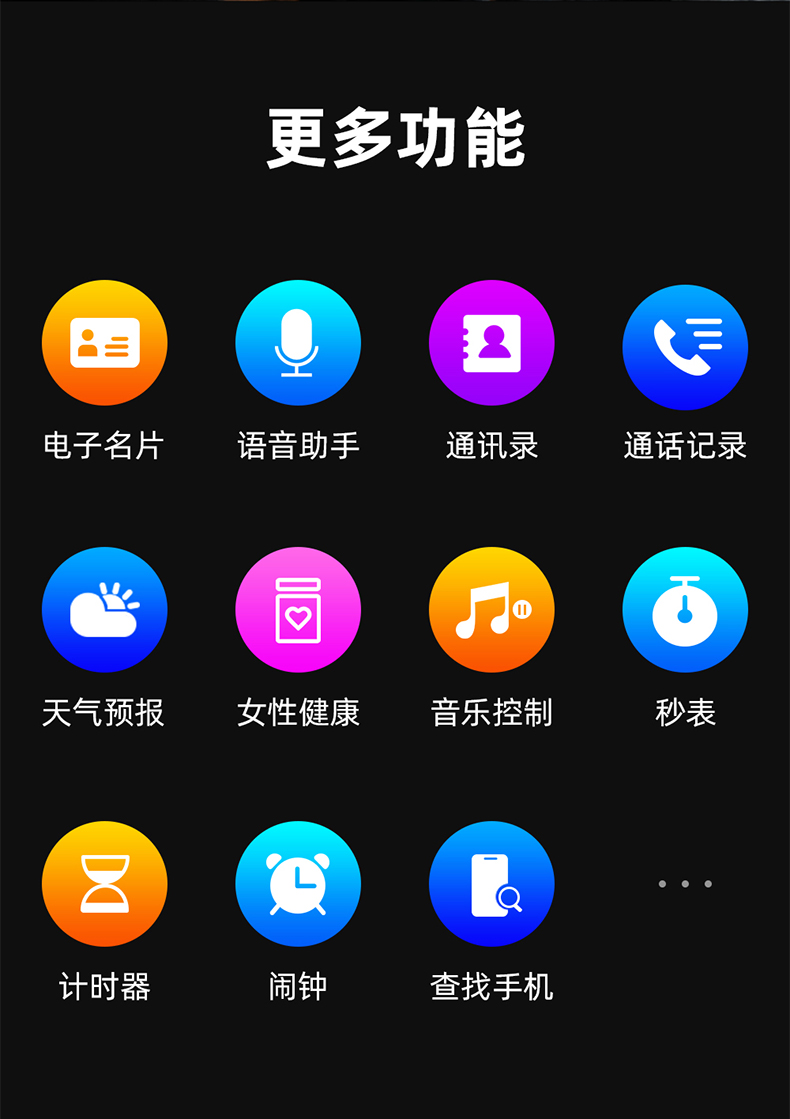 更多功能

电子名片

语音助手

通讯录

通话记录

天气预报

女性健康

音乐控制

秒表

计时器

闹钟

查找手机

...