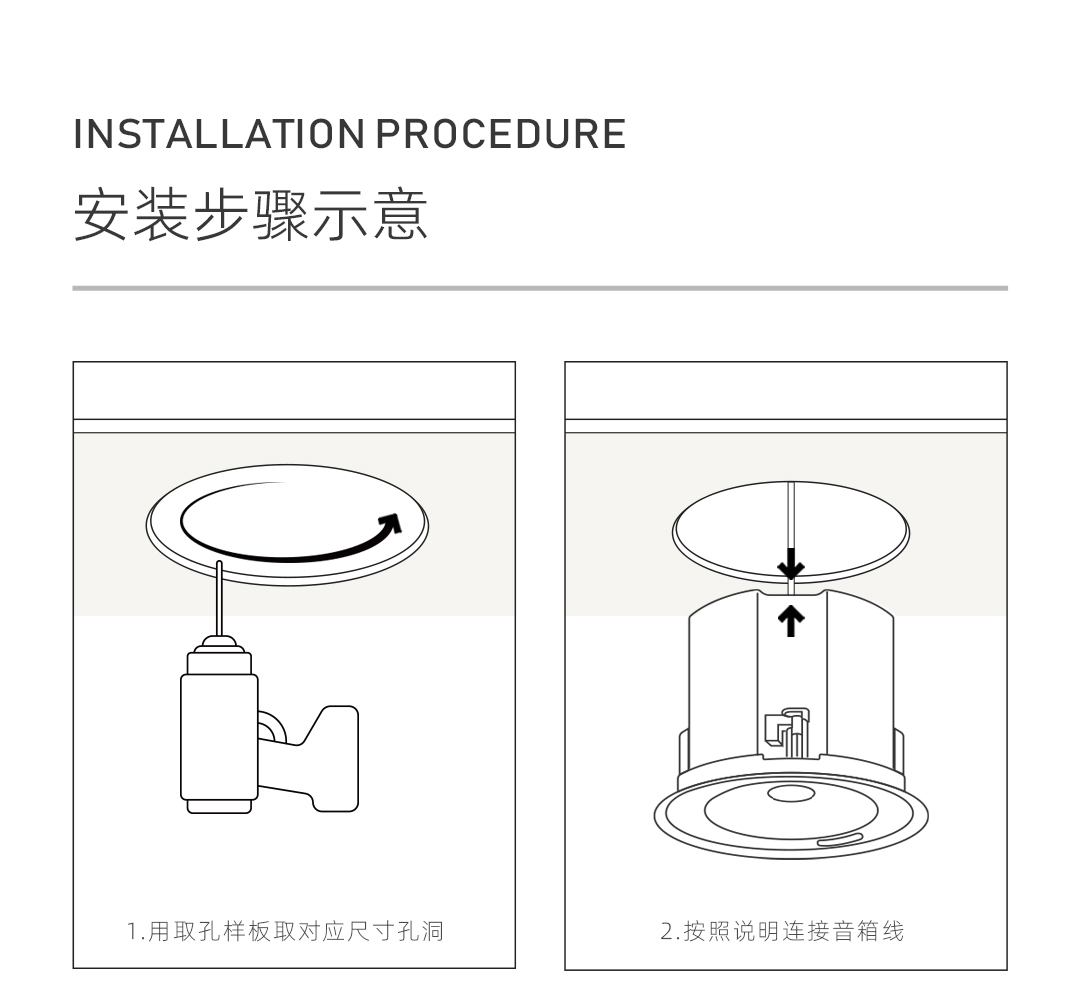 INSTALLATION PROCEDURE
安装步骤示意

1.用取孔样板取对应尺寸孔洞

2.按照说明连接音箱线