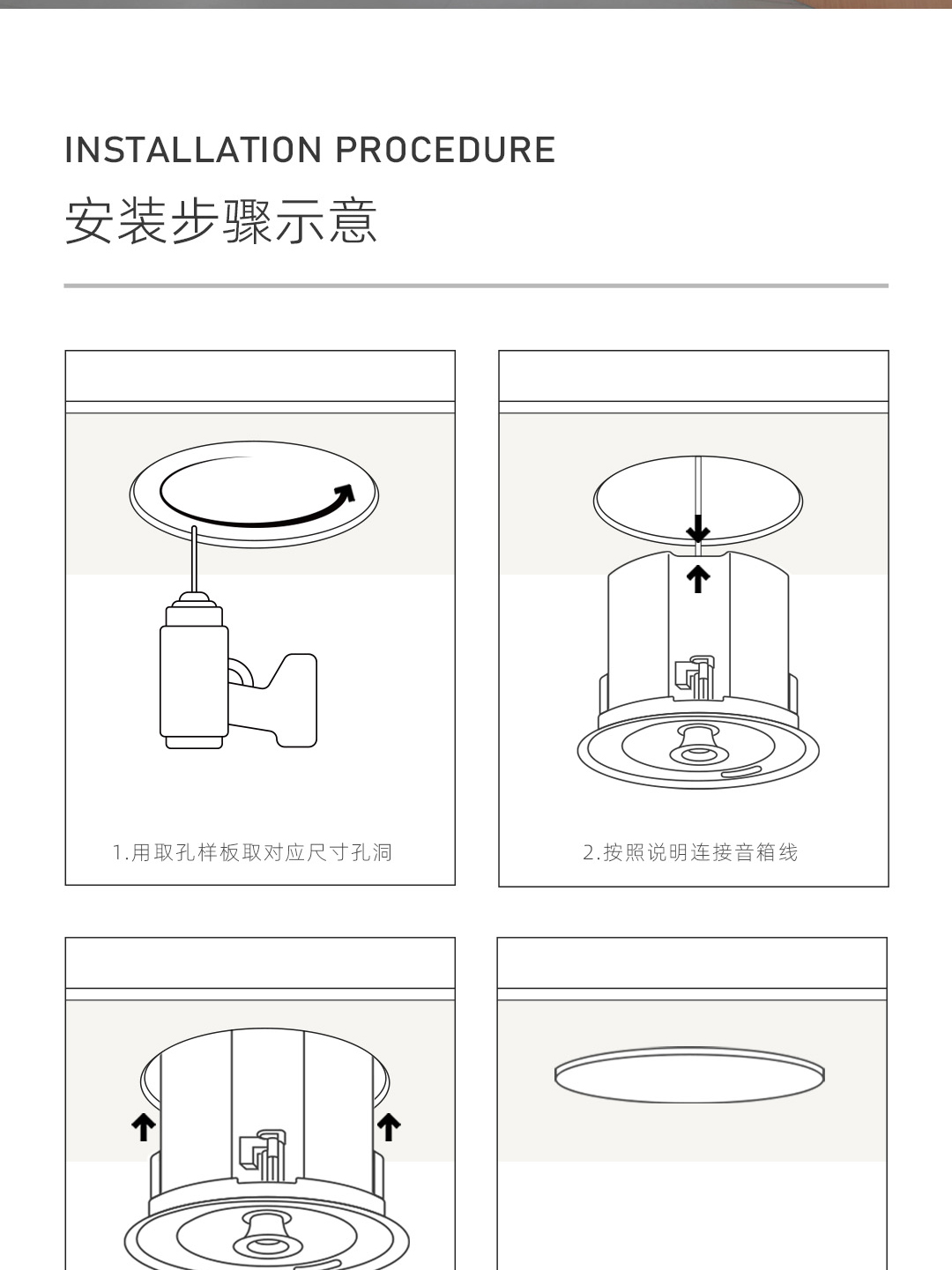 INSTALLATION PROCEDURE
安装步骤示意

1.用取孔样板取对应尺寸孔洞

2.按照说明连接音箱线