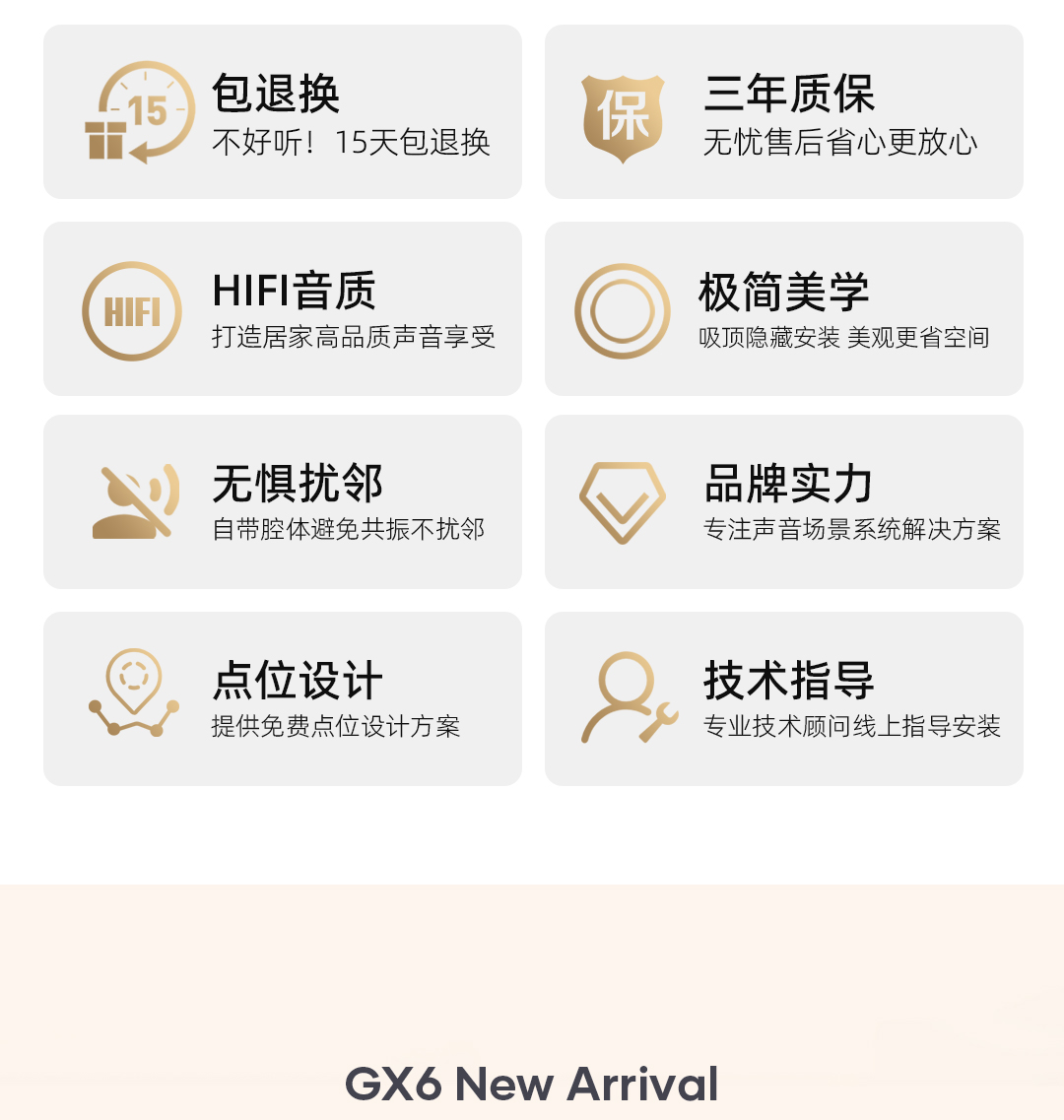 15

包退换
不好听！15天包退换

保

三年质保
无忧售后省心更放心

HIFI

HIFI音质
打造居家高品质声音享受

极简美学
吸顶隐藏安装 美观更省空间

无惧扰邻
自带腔体避免共振不扰邻

品牌实力
专注声音场景系统解决方案

点位设计
提供免费点位设计方案

技术指导
专业技术顾问线上指导安装

GX6 New Arrival